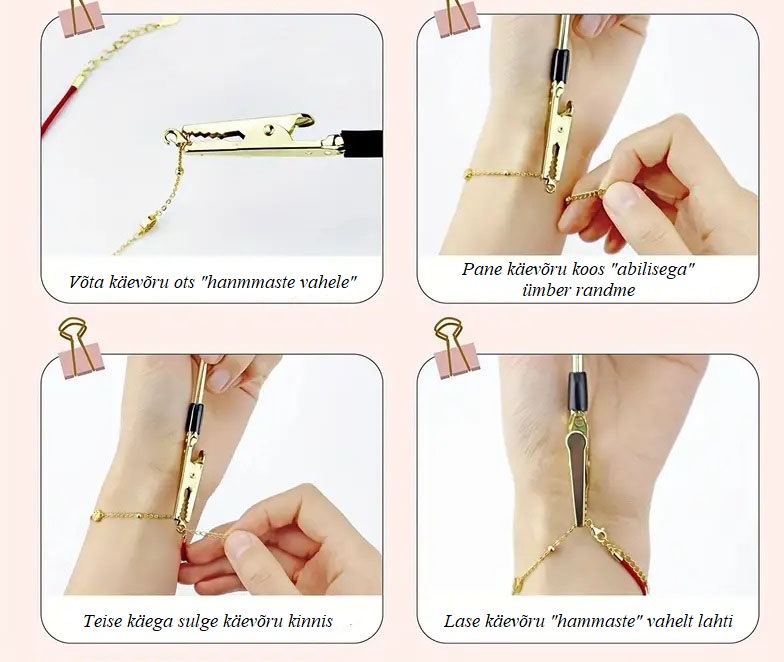 Võta käevõru ots "hanmmaste vahele"

Pane käevõru koos "abilisega" ümber randme

Teise käega sulge käevõru kinnis

Lase käevõru "hammaste" vahelt lahti